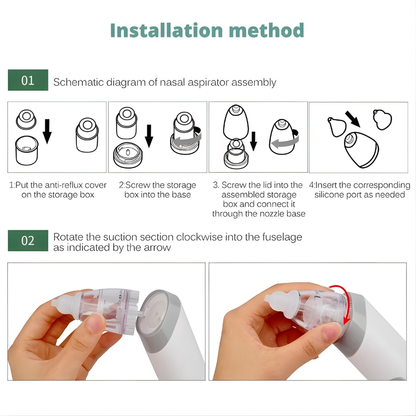 Installation method

01 Schematic diagram of nasal aspirator assembly

1:Put the anti-reflux cover on the storage box

2:Screw the storage box into the base

3. Screw the lid into the assembled storage box and connect it through the nozzle base

4:Insert the corresponding silicone port as needed

02 Rotate the suction section clockwise into the fuselage as indicated by the arrow